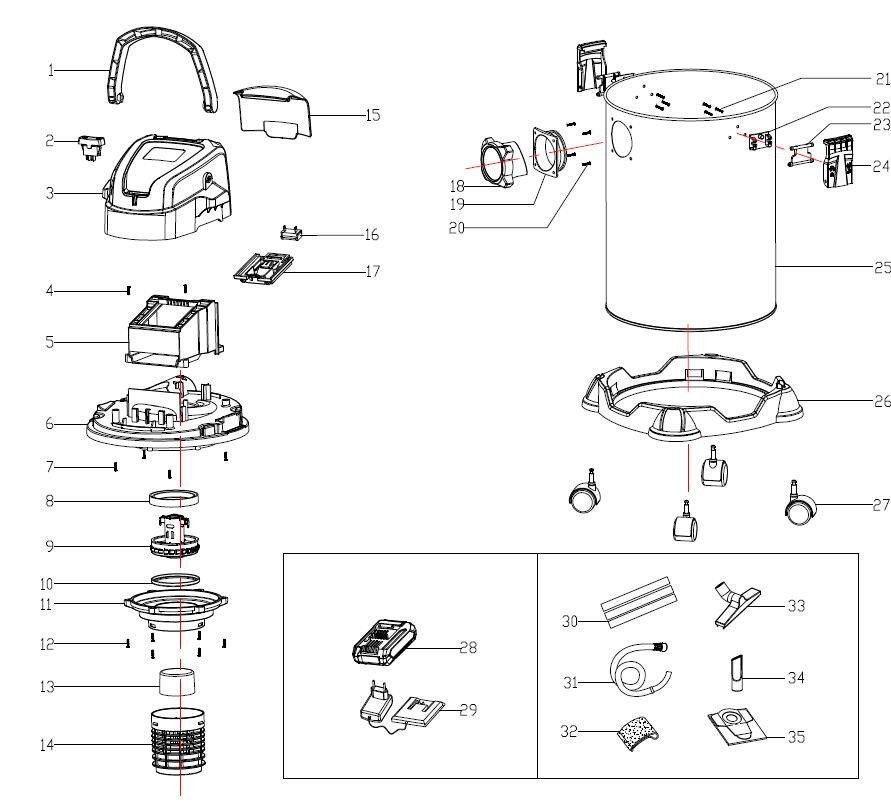 1
2
3
4
5
6
7
8
9
10
11
12
13
14
15
16
17
18
19
20
21
22
23
24
25
26
27
28
29
30
31
32
33
34
35