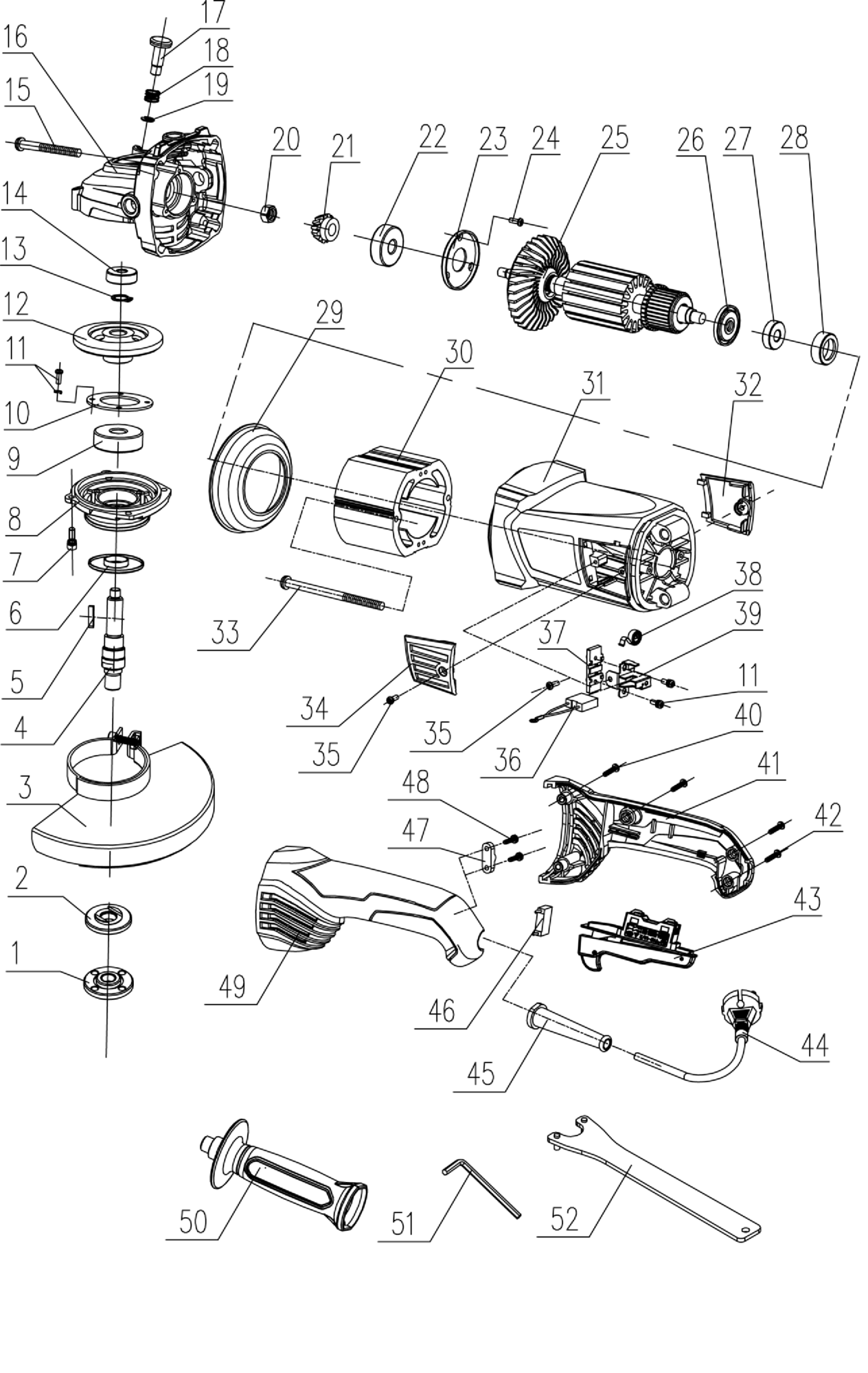 17
16
18
15
19
20
21
22
23
24
25
26
27
28
14
13
12
11
10
9
8
7
6
5
4
3
2
1
29
30
31
32
33
34
35
35
36
37
38
39
11
40
41
42
43
44
45
46
47
48
49
50
51
52