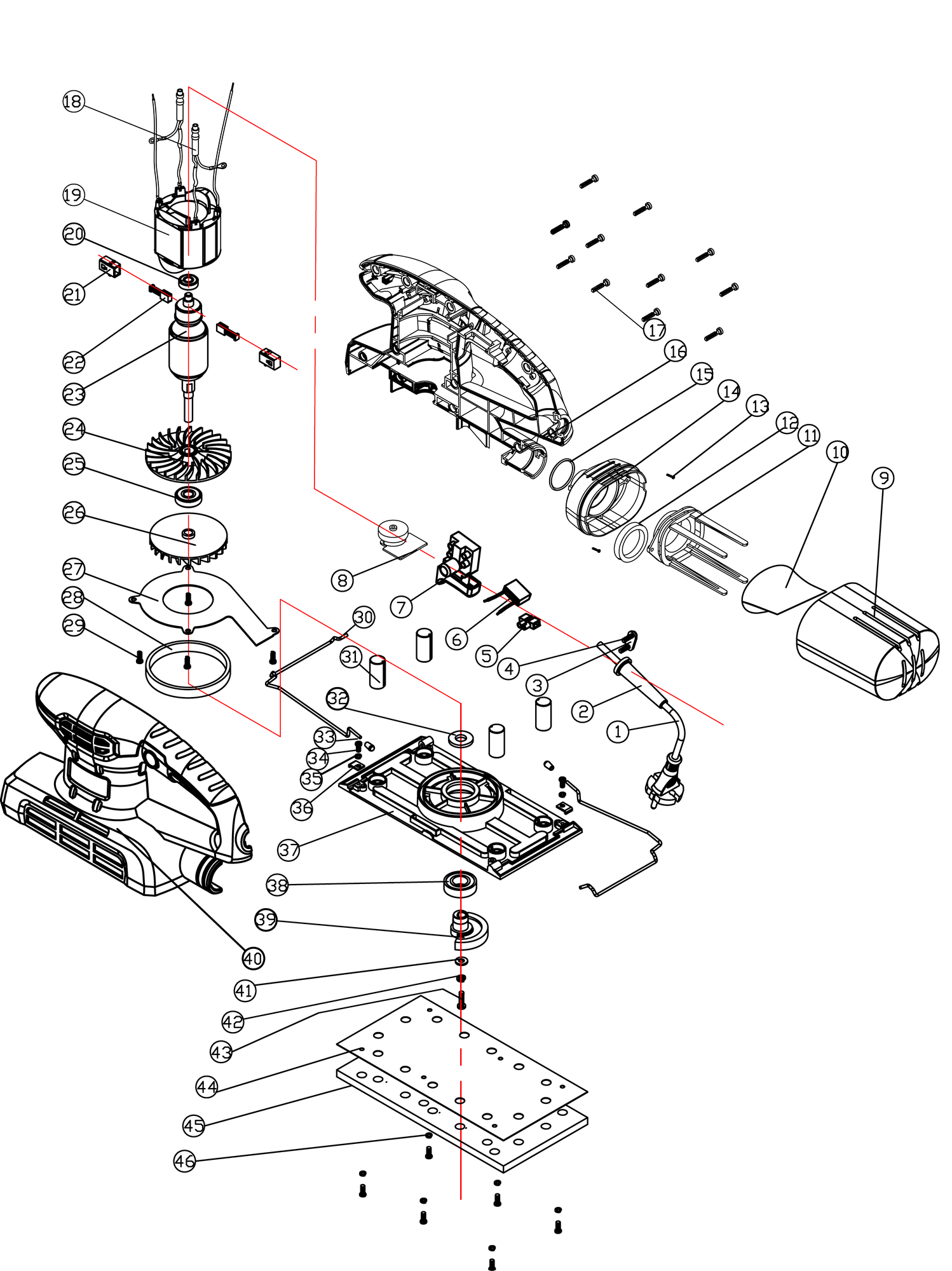 18
19
20
21
22
23
24
25
26
27
28
29
17
16
15
14
13
12
11
10
9
8
7
6
5
4
3
2
1
30
31
32
33
34
35
36
37
38
39
40
41
42
43
44
45
46